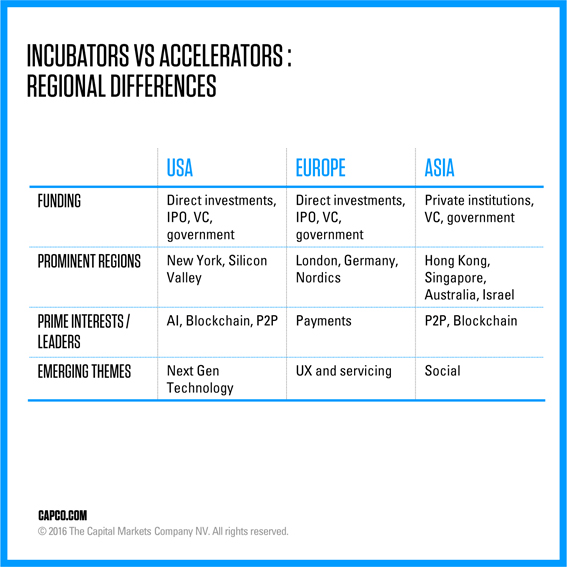 INCUBATORS VS ACCELERATORS : REGIONAL DIFFERENCES

| | USA | EUROPE | ASIA |
|---|---|---|---|
| FUNDING | Direct investments, IPO, VC, government | Direct investments, IPO, VC, government | Private institutions, VC, government |
| PROMINENT REGIONS | New York, Silicon Valley | London, Germany, Nordics | Hong Kong, Singapore, Australia, Israel |
| PRIME INTERESTS / LEADERS | AI, Blockchain, P2P | Payments | P2P, Blockchain |
| EMERGING THEMES | Next Gen Technology | UX and servicing | Social |

CAPCO.COM
© 2016 The Capital Markets Company NV. All rights reserved.