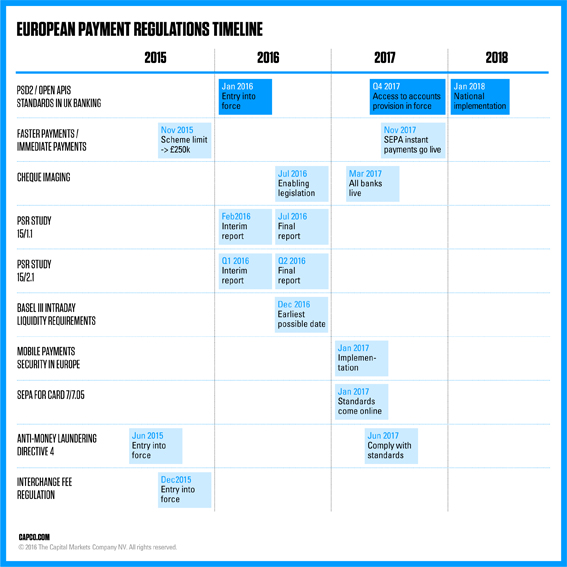 EUROPEAN PAYMENT REGULATIONS TIMELINE

| | 2015 | 2016 | 2017 | 2018 |
|---|---|---|---|---|
| PSD2 / OPEN APIS STANDARDS IN UK BANKING | | Jan 2016 Entry into force | Q4 2017 Access to accounts provision in force | Jan 2018 National implementation |
| FASTER PAYMENTS / IMMEDIATE PAYMENTS | Nov 2015 Scheme limit -> £250k | | Nov 2017 SEPA instant payments go live | |
| CHEQUE IMAGING | | Jul 2016 Enabling legislation | Mar 2017 All banks live | |
| PSR STUDY 15/1.1 | | Feb2016 Interim report; Jul 2016 Final report | | |
| PSR STUDY 15/2.1 | | Q1 2016 Interim report; Q2 2016 Final report | | |
| BASEL III INTRADAY LIQUIDITY REQUIREMENTS | | Dec 2016 Earliest possible date | | |
| MOBILE PAYMENTS SECURITY IN EUROPE | | | Jan 2017 Implementation | |
| SEPA FOR CARD 7/7.05 | | | Jan 2017 Standards come online | |
| ANTI-MONEY LAUNDERING DIRECTIVE 4 | Jun 2015 Entry into force | | Jun 2017 Comply with standards | |
| INTERCHANGE FEE REGULATION | Dec2015 Entry into force | | | |

CAPCO.COM
© 2016 The Capital Markets Company NV. All rights reserved.