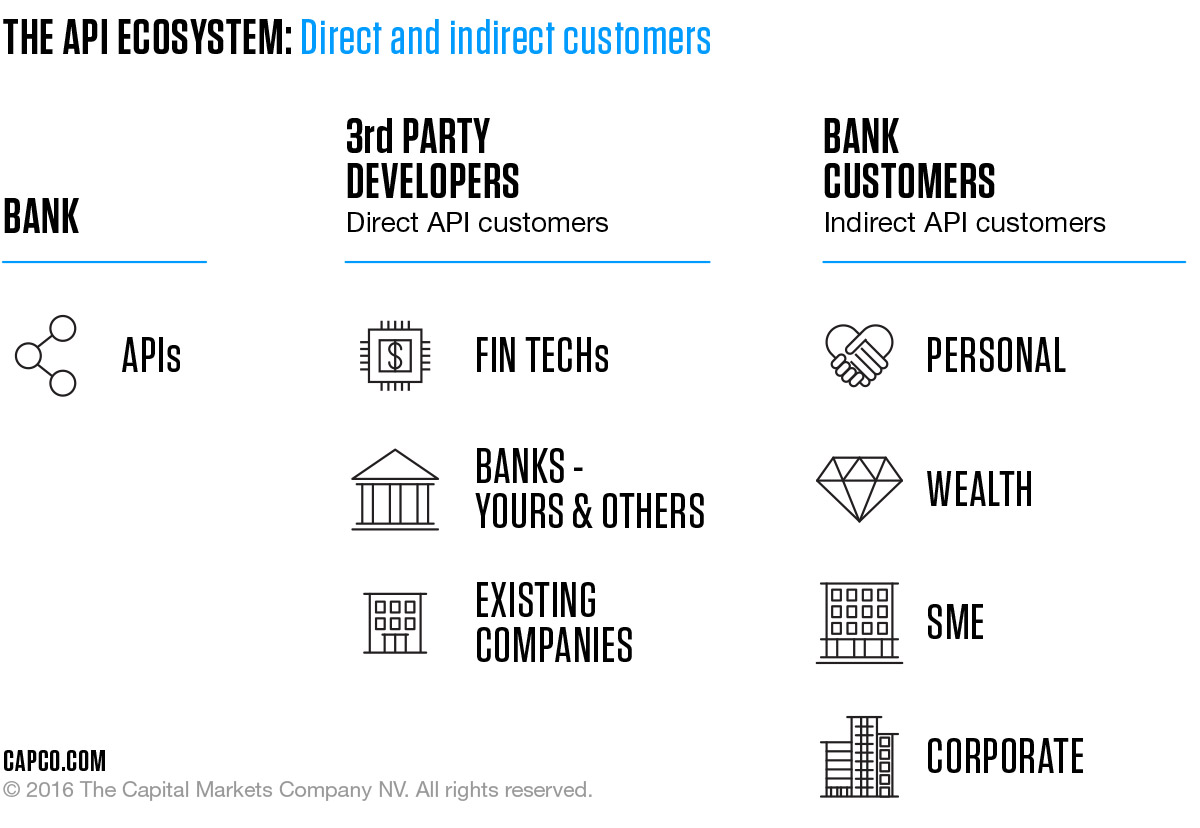 THE API ECOSYSTEM: Direct and indirect customers

BANK

APIs

3rd PARTY DEVELOPERS
Direct API customers

FIN TECHs

BANKS - YOURS & OTHERS

EXISTING COMPANIES

BANK CUSTOMERS
Indirect API customers

PERSONAL

WEALTH

SME

CORPORATE

CAPCO.COM
© 2016 The Capital Markets Company NV. All rights reserved.