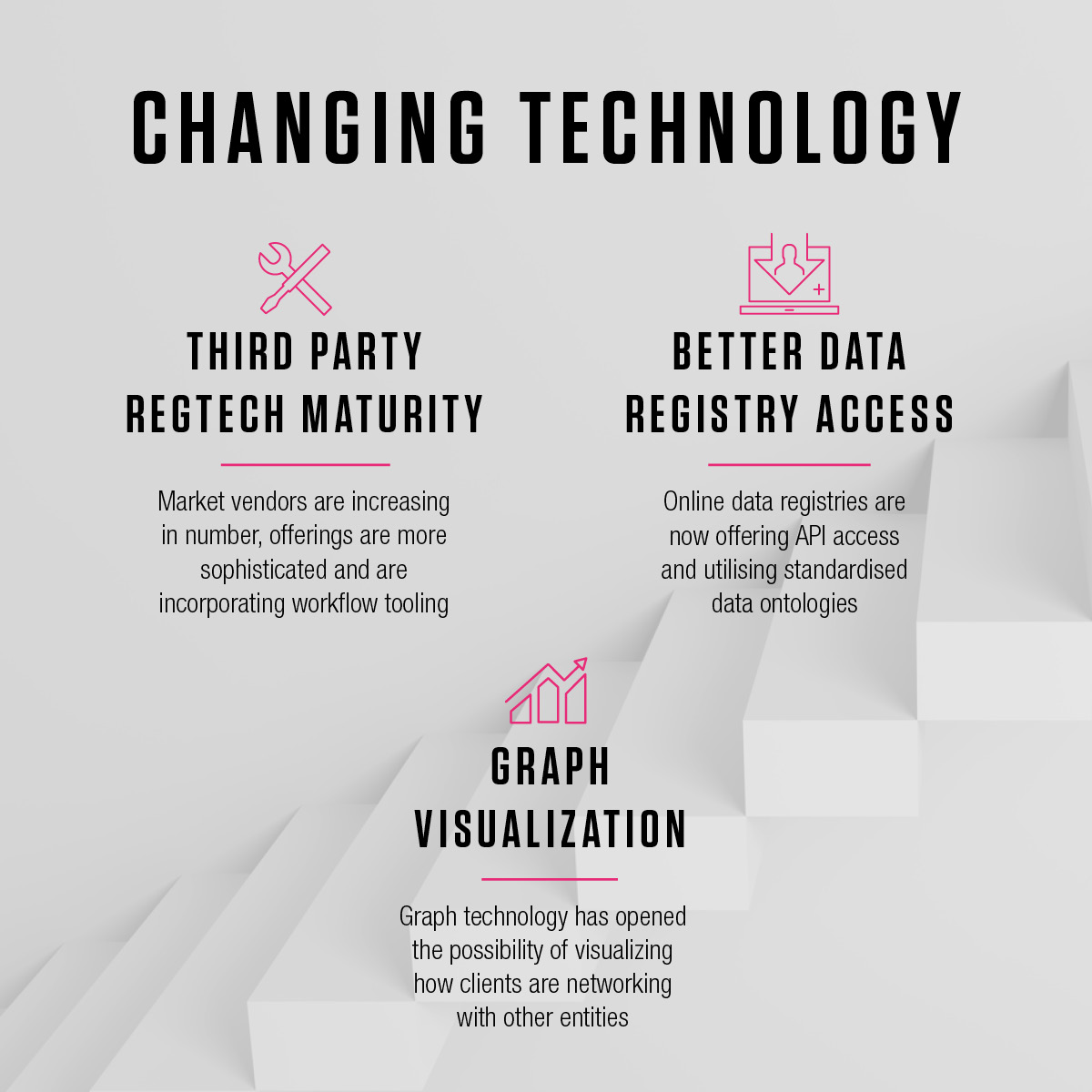 CHANGING TECHNOLOGY

THIRD PARTY REGTECH MATURITY

Market vendors are increasing in number, offerings are more sophisticated and are incorporating workflow tooling

BETTER DATA REGISTRY ACCESS

Online data registries are now offering API access and utilising standardised data ontologies

GRAPH VISUALIZATION

Graph technology has opened the possibility of visualizing how clients are networking with other entities