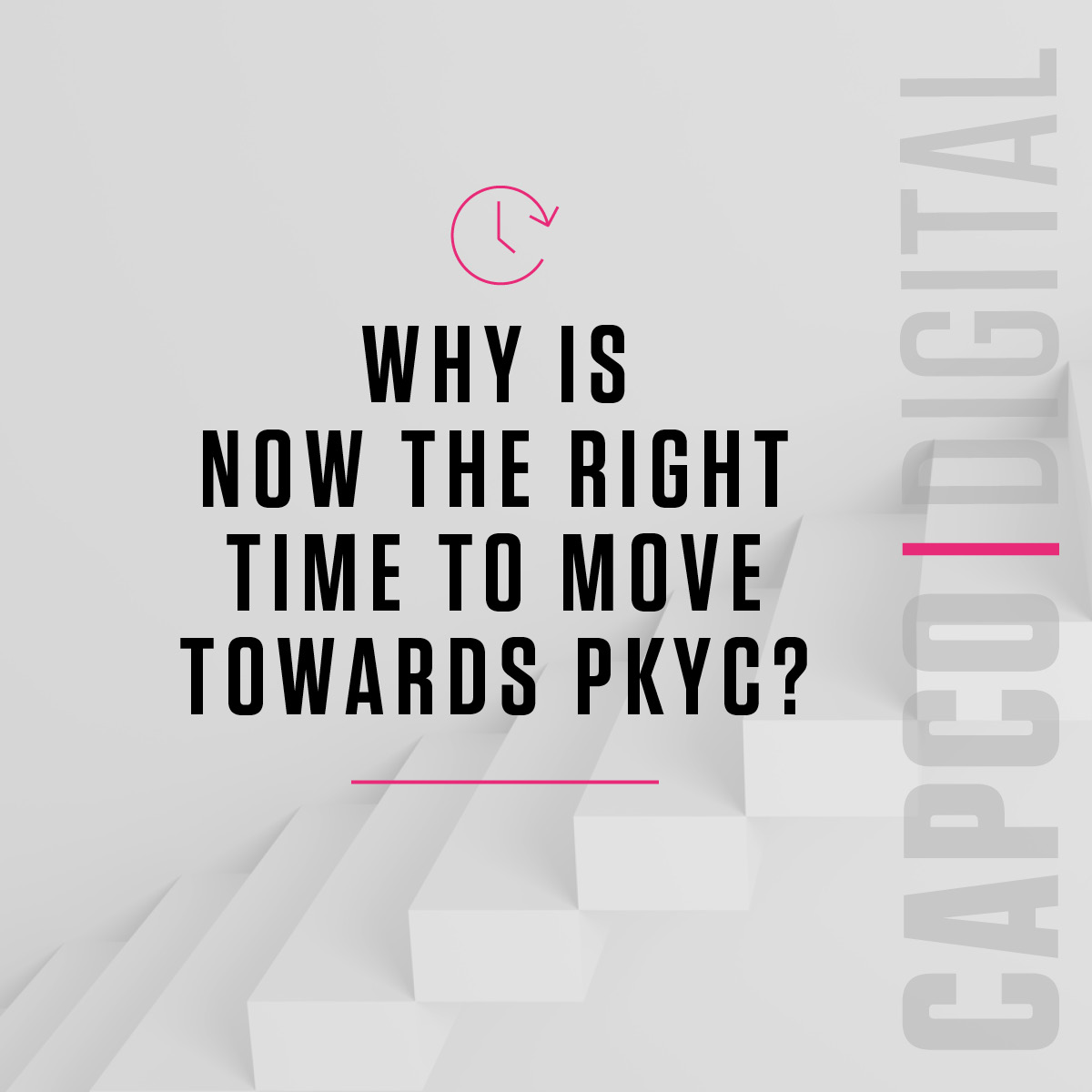 WHY IS
NOW THE RIGHT
TIME TO MOVE
TOWARDS PKYC?

CAPCO | DIGITAL