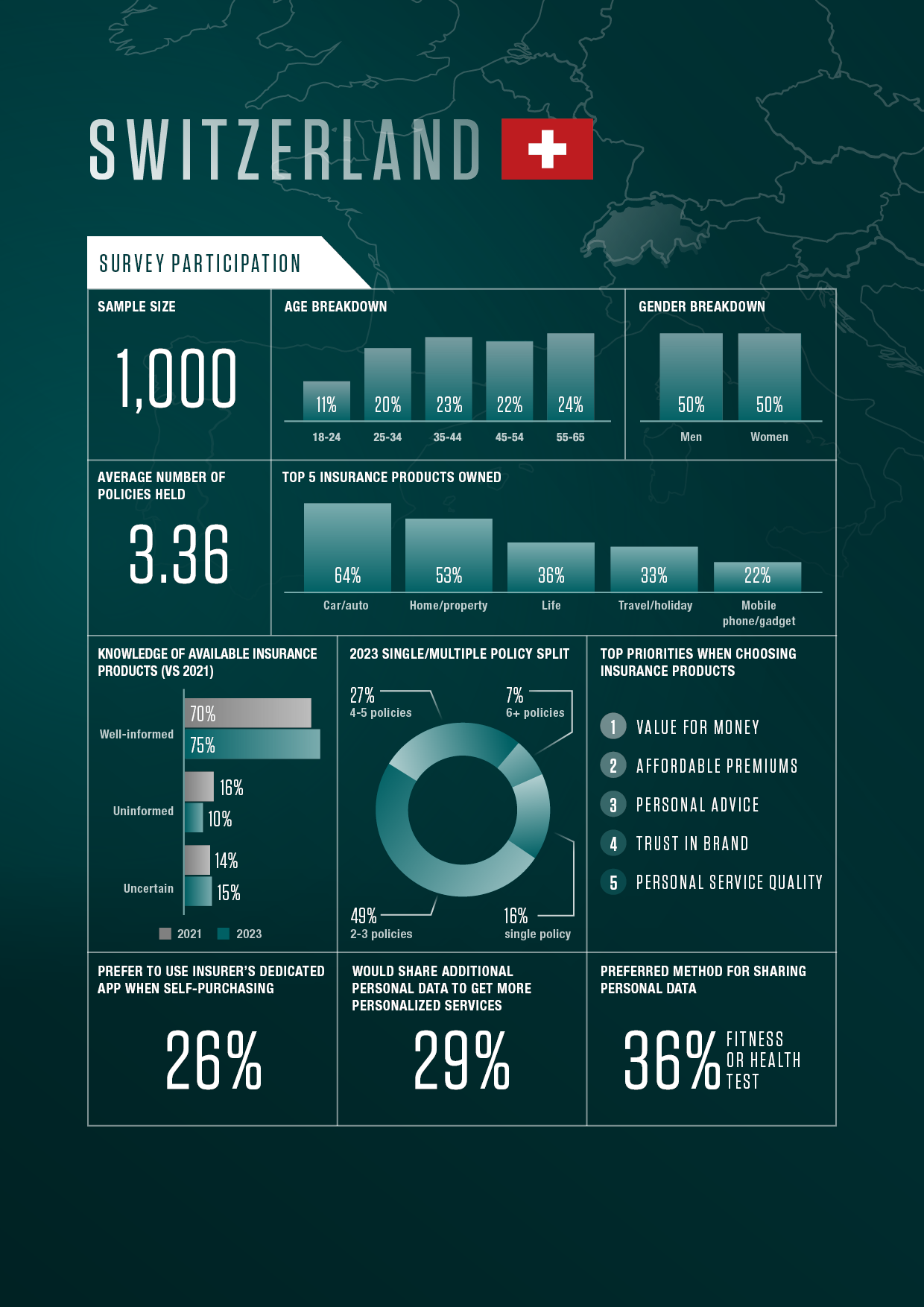 SWITZERLAND

SURVEY PARTICIPATION

SAMPLE SIZE

1,000

AGE BREAKDOWN

11% 20% 23% 22% 24%

18-24 25-34 35-44 45-54 55-65

GENDER BREAKDOWN

50% 50%

Men Women

AVERAGE NUMBER OF POLICIES HELD

3.36

TOP 5 INSURANCE PRODUCTS OWNED

64% 53% 36% 33% 22%

Car/auto Home/property Life Travel/holiday Mobile phone/gadget

KNOWLEDGE OF AVAILABLE INSURANCE PRODUCTS (VS 2021)

Well-informed 70% 75%

Uninformed 16% 10%

Uncertain 14% 15%

2021 2023

2023 SINGLE/MULTIPLE POLICY SPLIT

27% 4-5 policies

7% 6+ policies

49% 2-3 policies

16% single policy

TOP PRIORITIES WHEN CHOOSING INSURANCE PRODUCTS

1 VALUE FOR MONEY

2 AFFORDABLE PREMIUMS

3 PERSONAL ADVICE

4 TRUST IN BRAND

5 PERSONAL SERVICE QUALITY

PREFER TO USE INSURER'S DEDICATED APP WHEN SELF-PURCHASING

26%

WOULD SHARE ADDITIONAL PERSONAL DATA TO GET MORE PERSONALIZED SERVICES

29%

PREFERRED METHOD FOR SHARING PERSONAL DATA

36% FITNESS OR HEALTH TEST