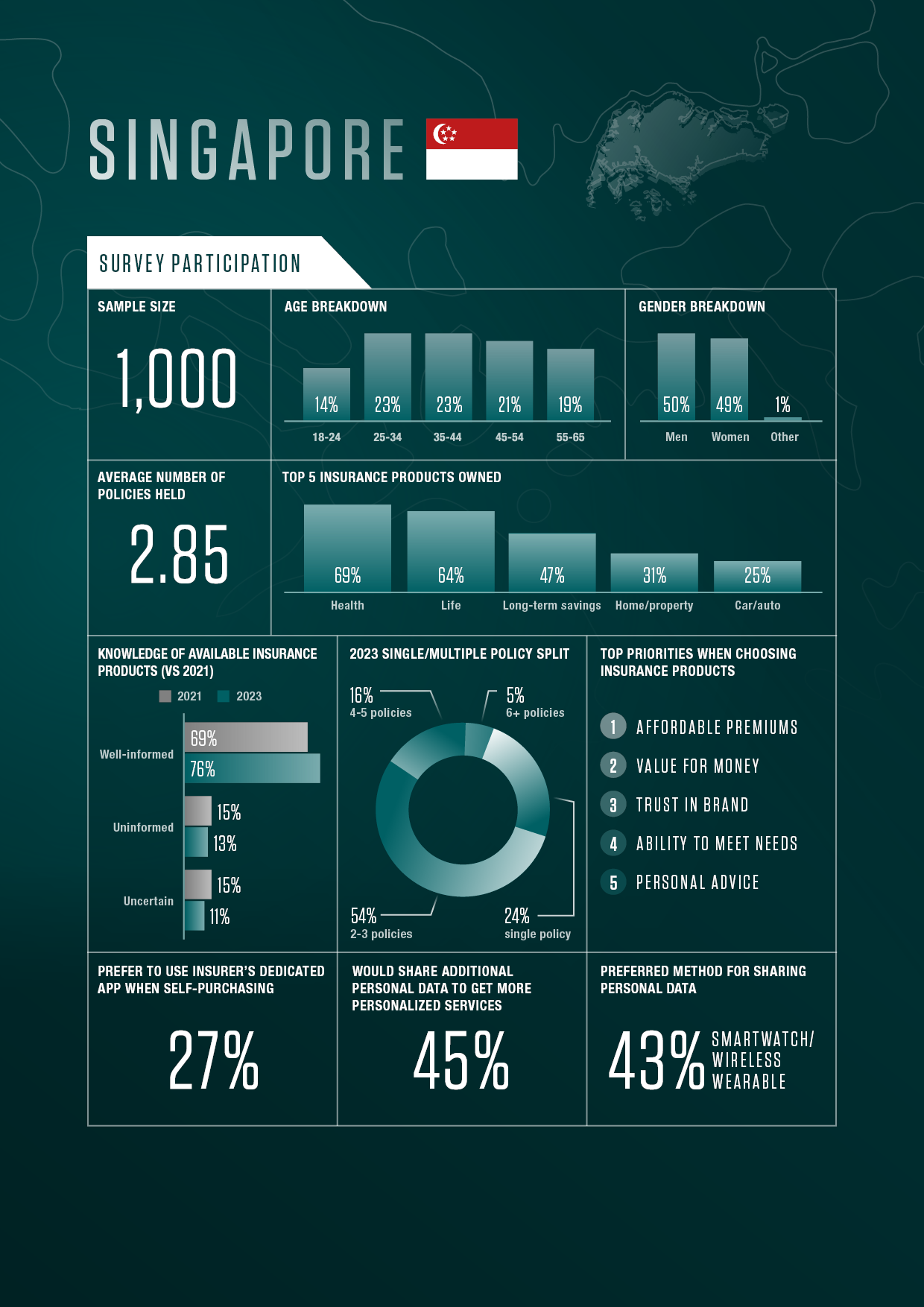 SINGAPORE

SURVEY PARTICIPATION

SAMPLE SIZE

1,000

AGE BREAKDOWN

14% 23% 23% 21% 19%

18-24 25-34 35-44 45-54 55-65

GENDER BREAKDOWN

50% 49% 1%

Men Women Other

AVERAGE NUMBER OF POLICIES HELD

2.85

TOP 5 INSURANCE PRODUCTS OWNED

69% 64% 47% 31% 25%

Health Life Long-term savings Home/property Car/auto

KNOWLEDGE OF AVAILABLE INSURANCE PRODUCTS (VS 2021)

2021 2023

Well-informed 69% 76%

Uninformed 15% 13%

Uncertain 15% 11%

2023 SINGLE/MULTIPLE POLICY SPLIT

16% 4-5 policies

5% 6+ policies

54% 2-3 policies

24% single policy

TOP PRIORITIES WHEN CHOOSING INSURANCE PRODUCTS

1 AFFORDABLE PREMIUMS
2 VALUE FOR MONEY
3 TRUST IN BRAND
4 ABILITY TO MEET NEEDS
5 PERSONAL ADVICE

PREFER TO USE INSURER'S DEDICATED APP WHEN SELF-PURCHASING

27%

WOULD SHARE ADDITIONAL PERSONAL DATA TO GET MORE PERSONALIZED SERVICES

45%

PREFERRED METHOD FOR SHARING PERSONAL DATA

43% SMARTWATCH/ WIRELESS WEARABLE