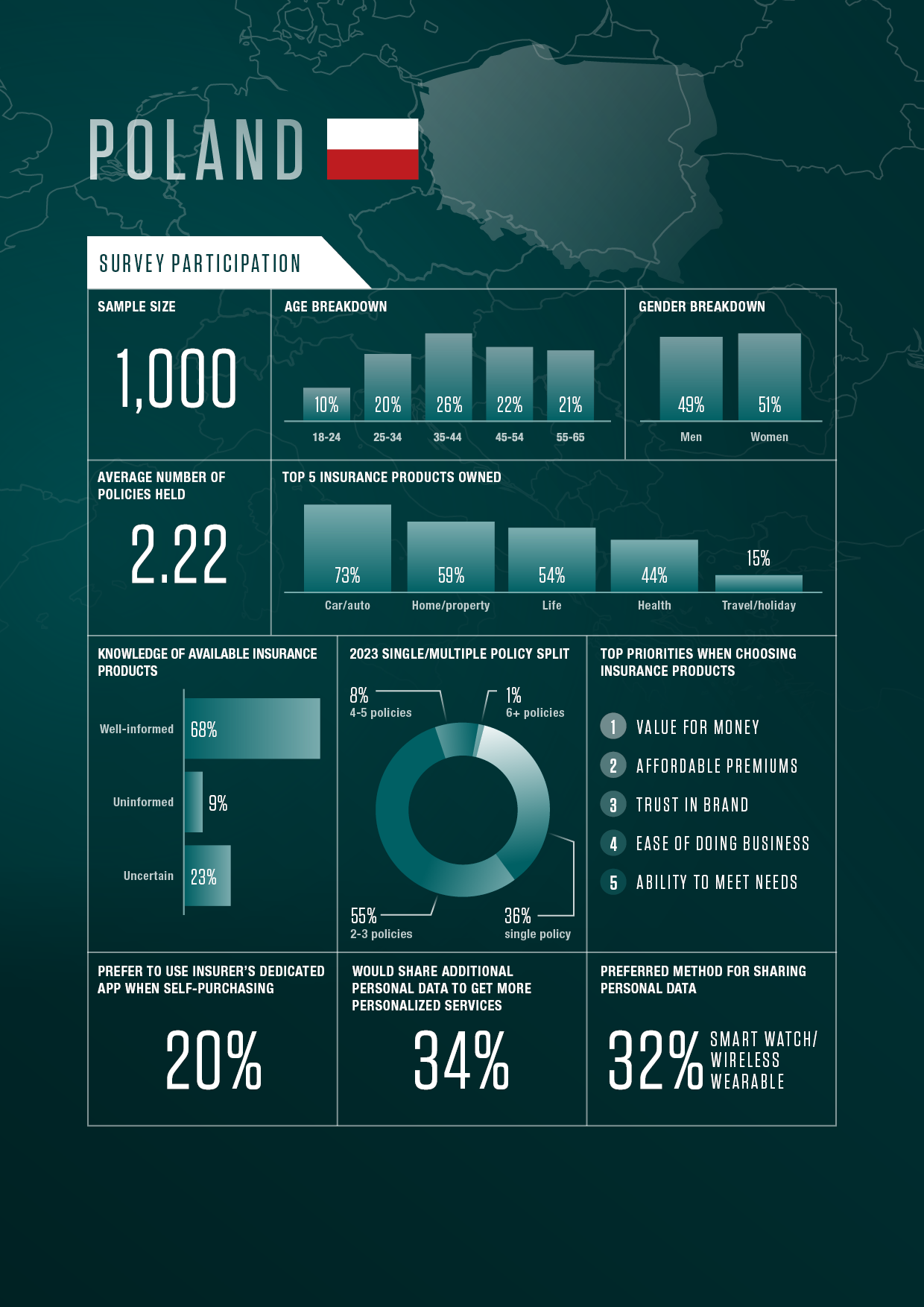 POLAND

SURVEY PARTICIPATION

SAMPLE SIZE

1,000

AGE BREAKDOWN

10% 20% 26% 22% 21%

18-24 25-34 35-44 45-54 55-65

GENDER BREAKDOWN

49% 51%

Men Women

AVERAGE NUMBER OF POLICIES HELD

2.22

TOP 5 INSURANCE PRODUCTS OWNED

73% 59% 54% 44% 15%

Car/auto Home/property Life Health Travel/holiday

KNOWLEDGE OF AVAILABLE INSURANCE PRODUCTS

Well-informed 68%

Uninformed 9%

Uncertain 23%

2023 SINGLE/MULTIPLE POLICY SPLIT

8%
4-5 policies

1%
6+ policies

55%
2-3 policies

36%
single policy

TOP PRIORITIES WHEN CHOOSING INSURANCE PRODUCTS

1 VALUE FOR MONEY

2 AFFORDABLE PREMIUMS

3 TRUST IN BRAND

4 EASE OF DOING BUSINESS

5 ABILITY TO MEET NEEDS

PREFER TO USE INSURER'S DEDICATED APP WHEN SELF-PURCHASING

20%

WOULD SHARE ADDITIONAL PERSONAL DATA TO GET MORE PERSONALIZED SERVICES

34%

PREFERRED METHOD FOR SHARING PERSONAL DATA

32% SMART WATCH/ WIRELESS WEARABLE