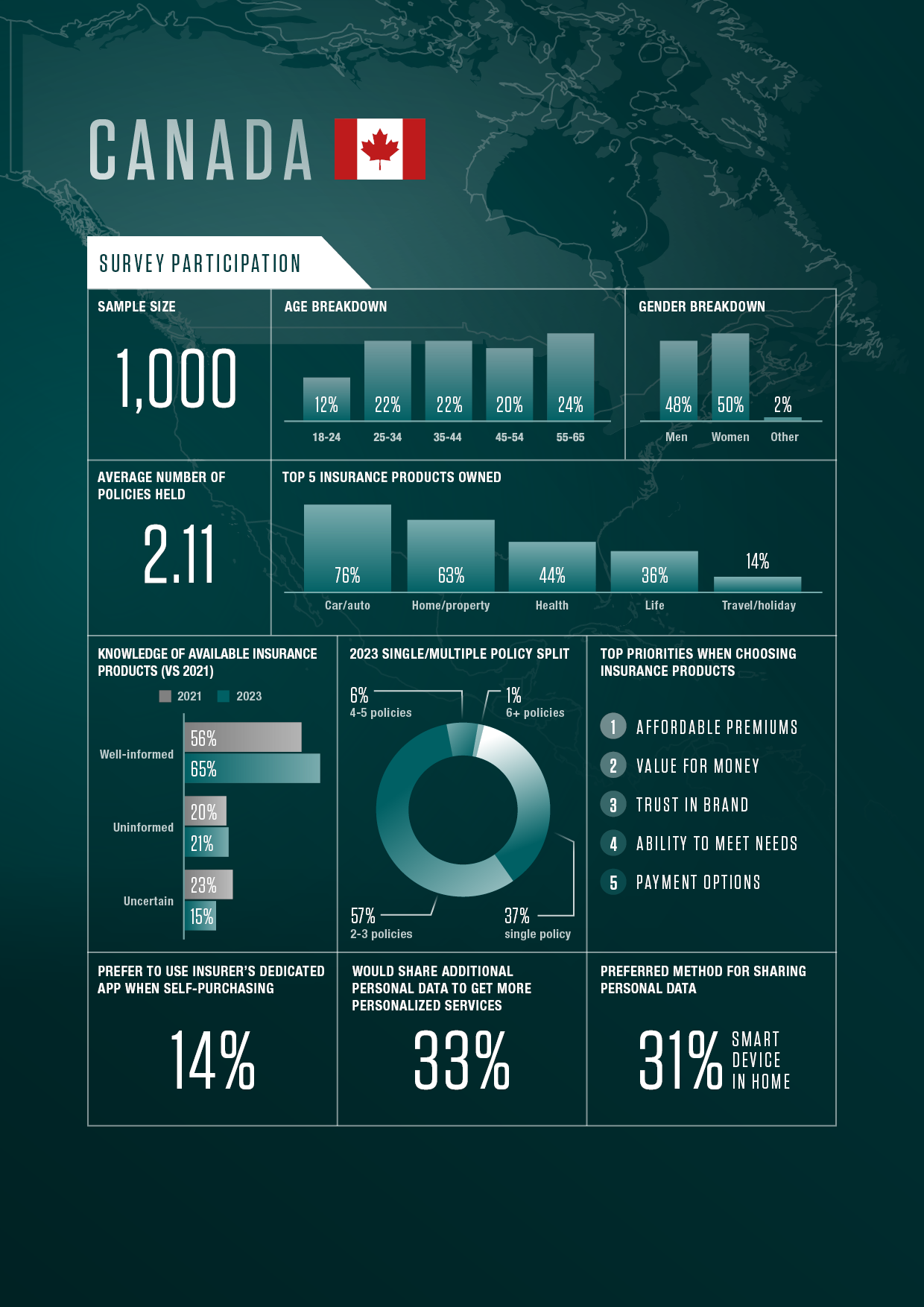 CANADA

SURVEY PARTICIPATION

SAMPLE SIZE

1,000

AGE BREAKDOWN

12% 22% 22% 20% 24%

18-24 25-34 35-44 45-54 55-65

GENDER BREAKDOWN

48% 50% 2%

Men Women Other

AVERAGE NUMBER OF POLICIES HELD

2.11

TOP 5 INSURANCE PRODUCTS OWNED

76% 63% 44% 36% 14%

Car/auto Home/property Health Life Travel/holiday

KNOWLEDGE OF AVAILABLE INSURANCE PRODUCTS (VS 2021)

2021 2023

Well-informed 56% 65%

Uninformed 20% 21%

Uncertain 23% 15%

2023 SINGLE/MULTIPLE POLICY SPLIT

6% 4-5 policies

1% 6+ policies

57% 2-3 policies

37% single policy

TOP PRIORITIES WHEN CHOOSING INSURANCE PRODUCTS

1 AFFORDABLE PREMIUMS
2 VALUE FOR MONEY
3 TRUST IN BRAND
4 ABILITY TO MEET NEEDS
5 PAYMENT OPTIONS

PREFER TO USE INSURER'S DEDICATED APP WHEN SELF-PURCHASING

14%

WOULD SHARE ADDITIONAL PERSONAL DATA TO GET MORE PERSONALIZED SERVICES

33%

PREFERRED METHOD FOR SHARING PERSONAL DATA

31% SMART DEVICE IN HOME