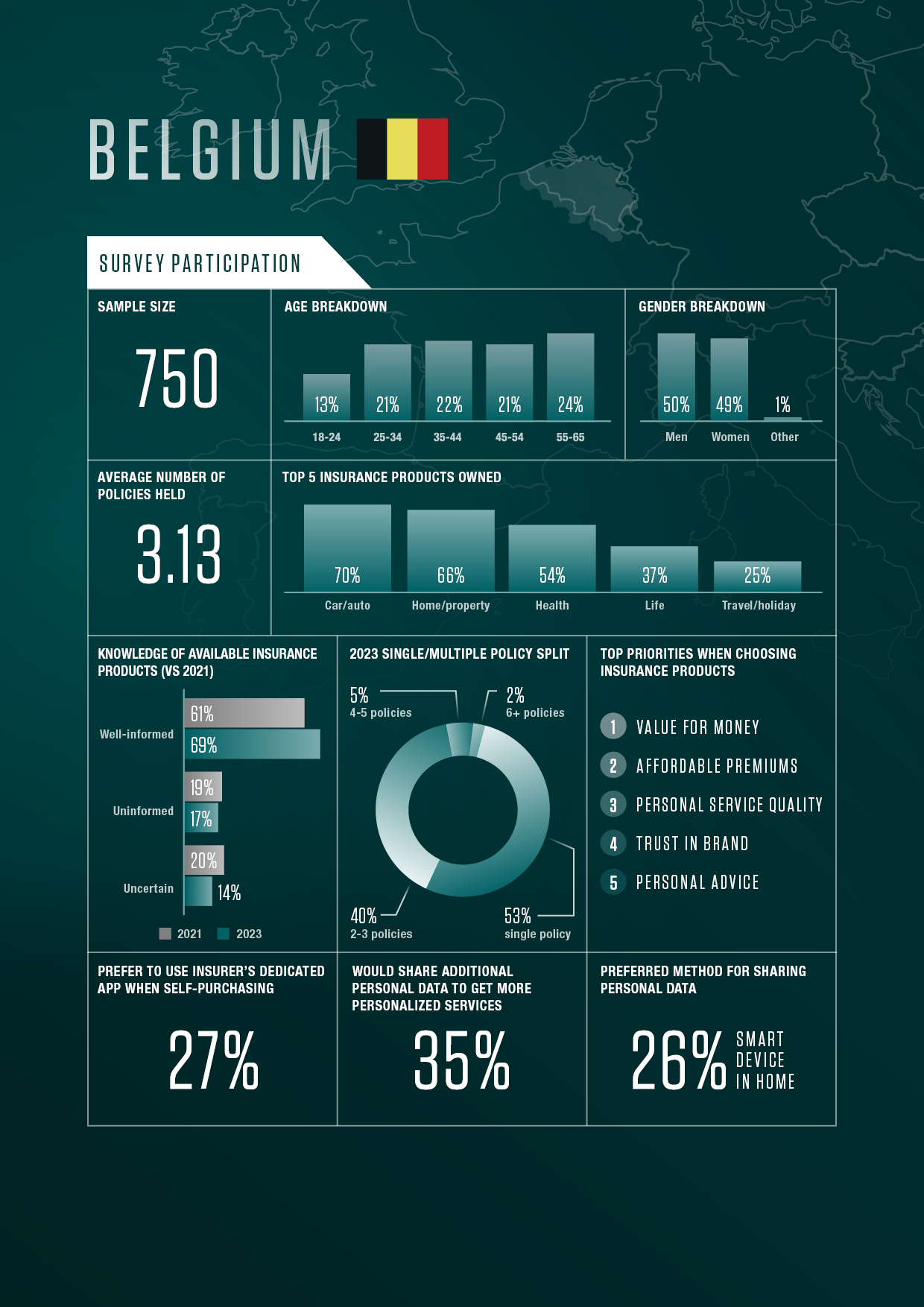 BELGIUM

SURVEY PARTICIPATION

SAMPLE SIZE

750

AGE BREAKDOWN

13% 21% 22% 21% 24%

18-24 25-34 35-44 45-54 55-65

GENDER BREAKDOWN

50% 49% 1%

Men Women Other

AVERAGE NUMBER OF POLICIES HELD

3.13

TOP 5 INSURANCE PRODUCTS OWNED

70% 66% 54% 37% 25%

Car/auto Home/property Health Life Travel/holiday

KNOWLEDGE OF AVAILABLE INSURANCE PRODUCTS (VS 2021)

Well-informed 61% 69%

Uninformed 19% 17%

Uncertain 20% 14%

2021 2023

2023 SINGLE/MULTIPLE POLICY SPLIT

5% 4-5 policies

2% 6+ policies

40% 2-3 policies

53% single policy

TOP PRIORITIES WHEN CHOOSING INSURANCE PRODUCTS

1 VALUE FOR MONEY
2 AFFORDABLE PREMIUMS
3 PERSONAL SERVICE QUALITY
4 TRUST IN BRAND
5 PERSONAL ADVICE

PREFER TO USE INSURER'S DEDICATED APP WHEN SELF-PURCHASING

27%

WOULD SHARE ADDITIONAL PERSONAL DATA TO GET MORE PERSONALIZED SERVICES

35%

PREFERRED METHOD FOR SHARING PERSONAL DATA

26% SMART DEVICE IN HOME