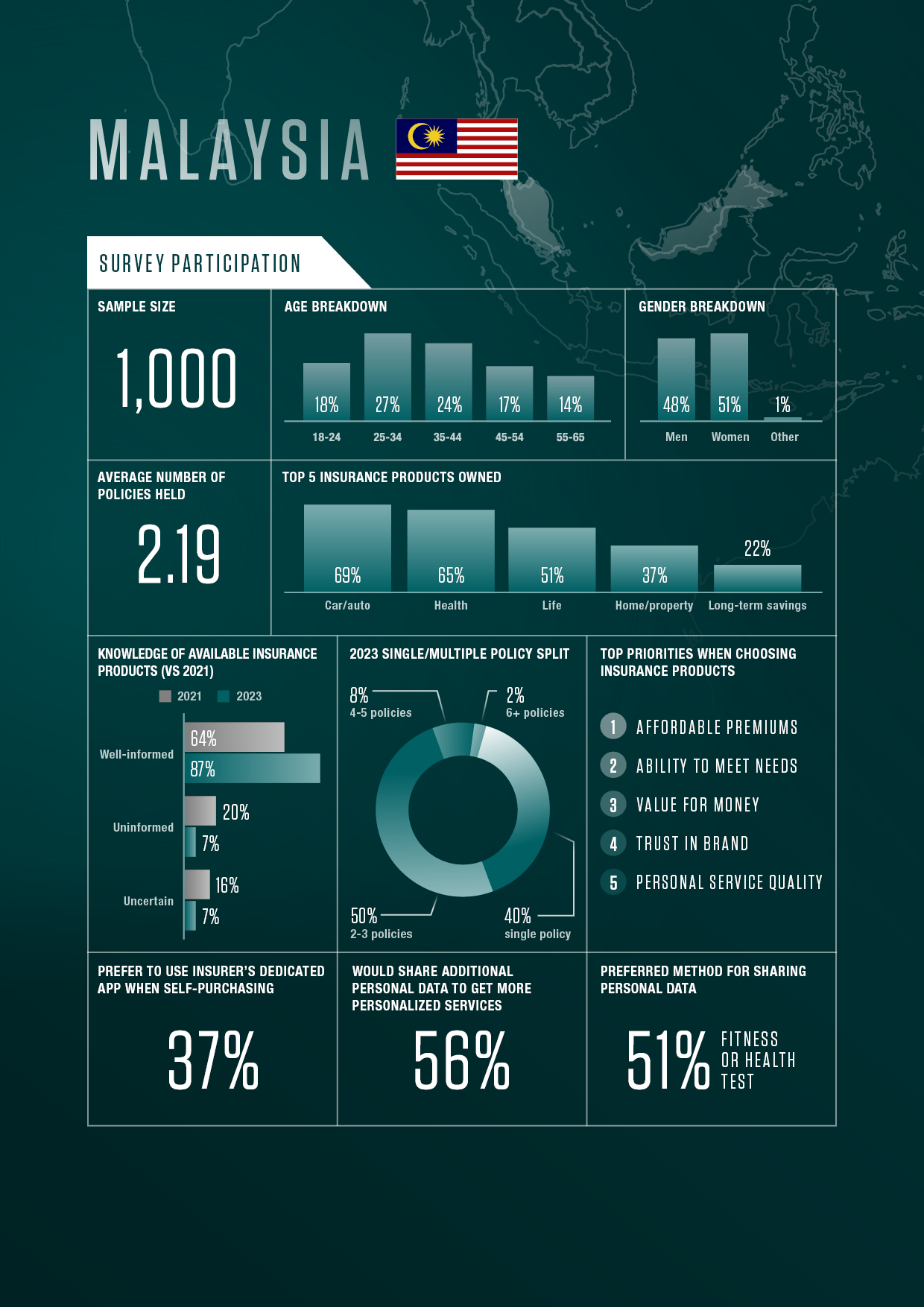 MALAYSIA

SURVEY PARTICIPATION

SAMPLE SIZE

1,000

AGE BREAKDOWN

18% 27% 24% 17% 14%

18-24 25-34 35-44 45-54 55-65

GENDER BREAKDOWN

48% 51% 1%

Men Women Other

AVERAGE NUMBER OF POLICIES HELD

2.19

TOP 5 INSURANCE PRODUCTS OWNED

69% 65% 51% 37% 22%

Car/auto Health Life Home/property Long-term savings

KNOWLEDGE OF AVAILABLE INSURANCE PRODUCTS (VS 2021)

2021 2023

Well-informed 64% 87%

Uninformed 20% 7%

Uncertain 16% 7%

2023 SINGLE/MULTIPLE POLICY SPLIT

8% 4-5 policies

2% 6+ policies

50% 2-3 policies

40% single policy

TOP PRIORITIES WHEN CHOOSING INSURANCE PRODUCTS

1 AFFORDABLE PREMIUMS

2 ABILITY TO MEET NEEDS

3 VALUE FOR MONEY

4 TRUST IN BRAND

5 PERSONAL SERVICE QUALITY

PREFER TO USE INSURER'S DEDICATED APP WHEN SELF-PURCHASING

37%

WOULD SHARE ADDITIONAL PERSONAL DATA TO GET MORE PERSONALIZED SERVICES

56%

PREFERRED METHOD FOR SHARING PERSONAL DATA

51% FITNESS OR HEALTH TEST